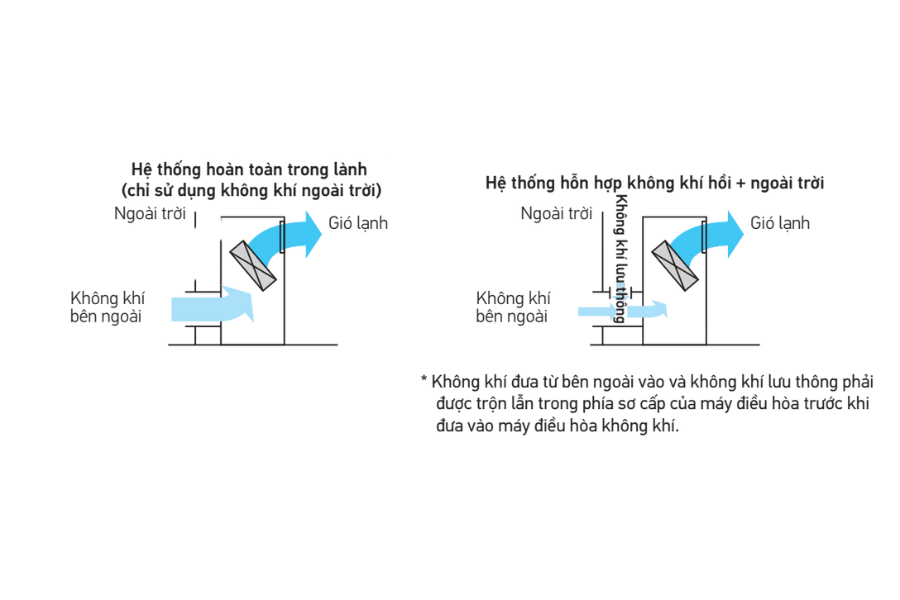 Hệ thống hoàn toàn trong lành
(chỉ sử dụng không khí ngoài trời)

Ngoài trời

Gió lạnh

Không khí
bên ngoài

Hệ thống hỗn hợp không khí hồi + ngoài trời

Ngoài trời

Không khí lưu thông

Gió lạnh

Không khí
bên ngoài

* Không khí đưa từ bên ngoài vào và không khí lưu thông phải được trộn lẫn trong phía sơ cấp của máy điều hòa trước khi đưa vào máy điều hòa không khí.